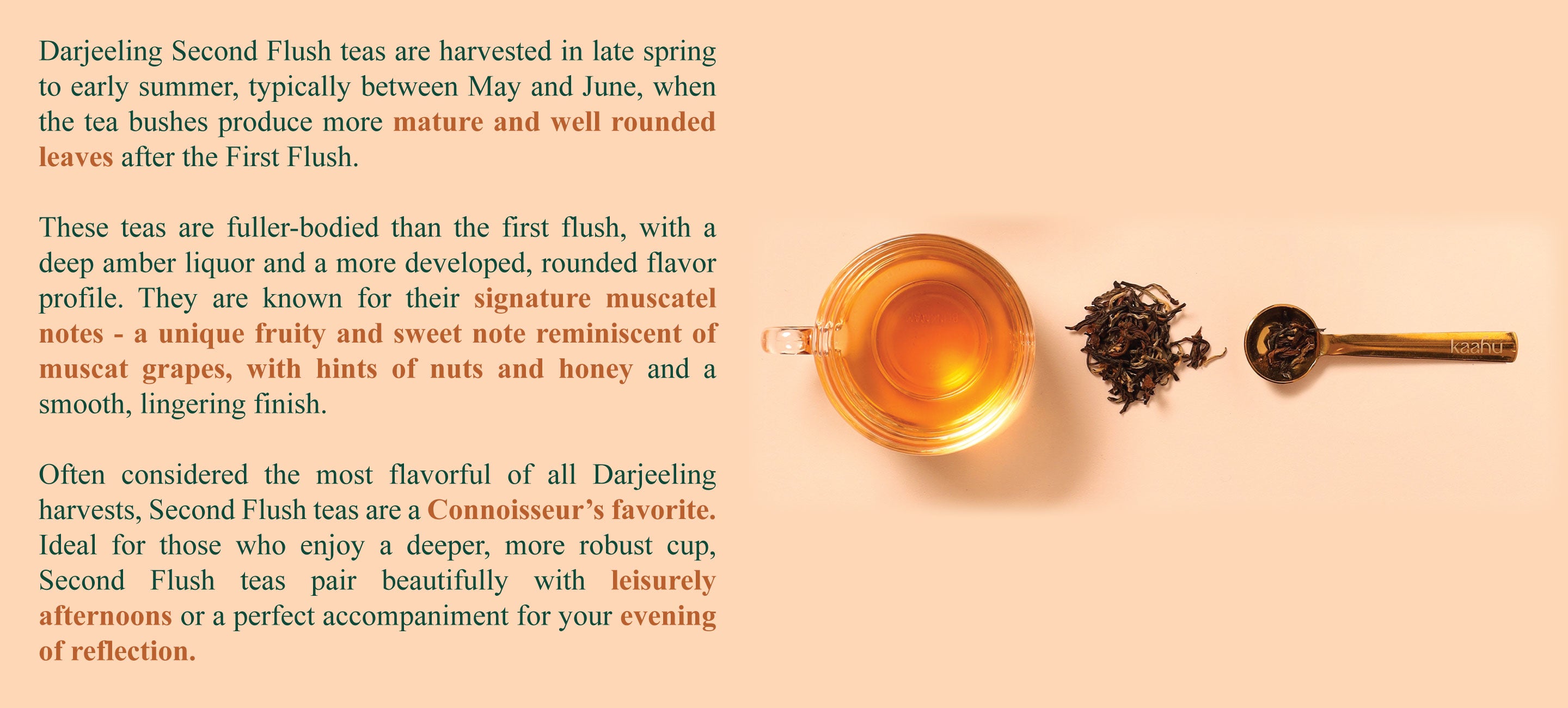 Darjeeling Second Flush teas are harvested in late spring to early summer, typically between May and June, when the tea bushes produce more mature and well rounded leaves after the First Flush.

These teas are fuller-bodied than the first flush, with a deep amber liquor and a more developed, rounded flavor profile. They are known for their signature muscatel notes - a unique fruity and sweet note reminiscent of muscat grapes, with hints of nuts and honey and a smooth, lingering finish.

Often considered the most flavorful of all Darjeeling harvests, Second Flush teas are a Connoisseur's favorite. Ideal for those who enjoy a deeper, more robust cup, Second Flush teas pair beautifully with leisurely afternoons or a perfect accompaniment for your evening of reflection.

kaahu