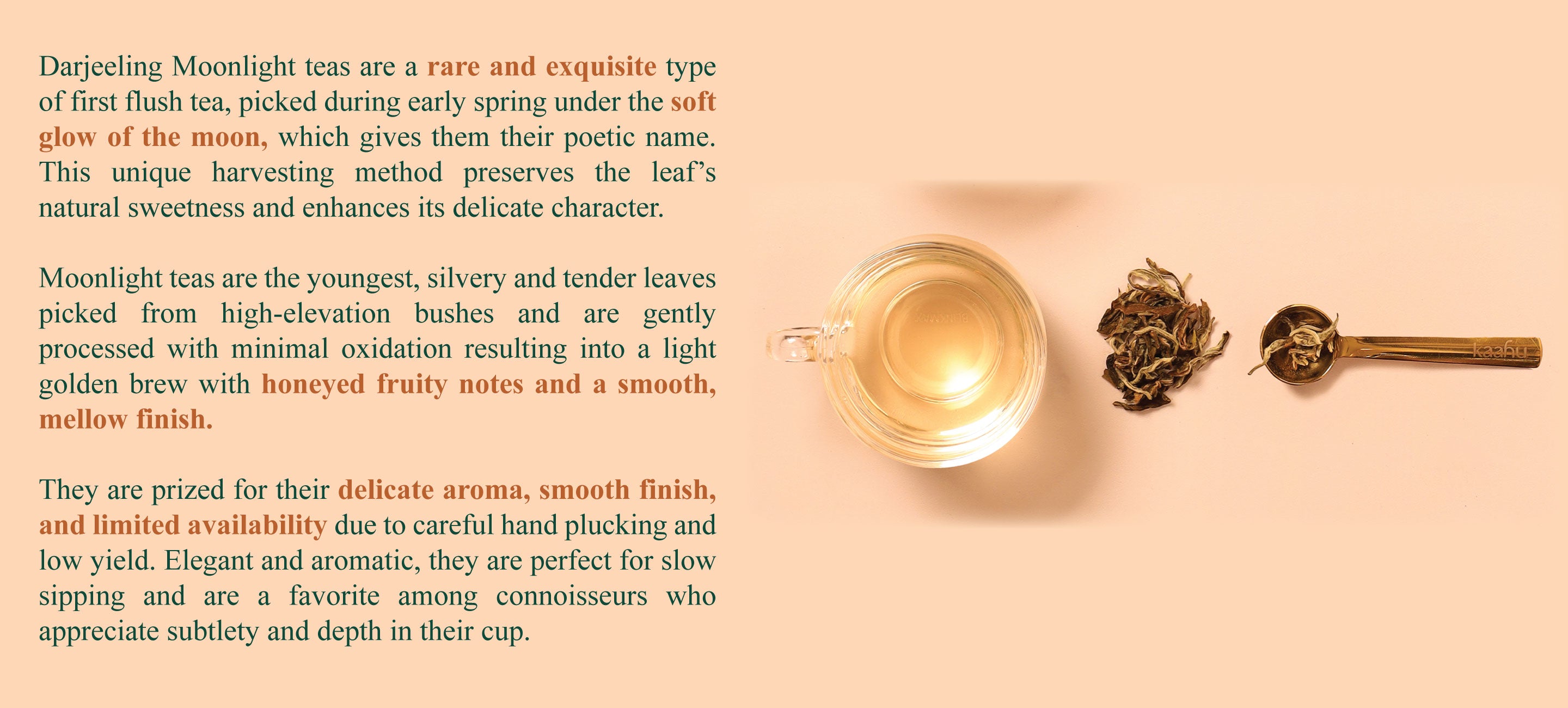 Darjeeling Moonlight teas are a rare and exquisite type of first flush tea, picked during early spring under the soft glow of the moon, which gives them their poetic name. This unique harvesting method preserves the leaf's natural sweetness and enhances its delicate character.

Moonlight teas are the youngest, silvery and tender leaves picked from high-elevation bushes and are gently processed with minimal oxidation resulting into a light golden brew with honeyed fruity notes and a smooth, mellow finish.

They are prized for their delicate aroma, smooth finish, and limited availability due to careful hand plucking and low yield. Elegant and aromatic, they are perfect for slow sipping and are a favorite among connoisseurs who appreciate subtlety and depth in their cup.

kaafu